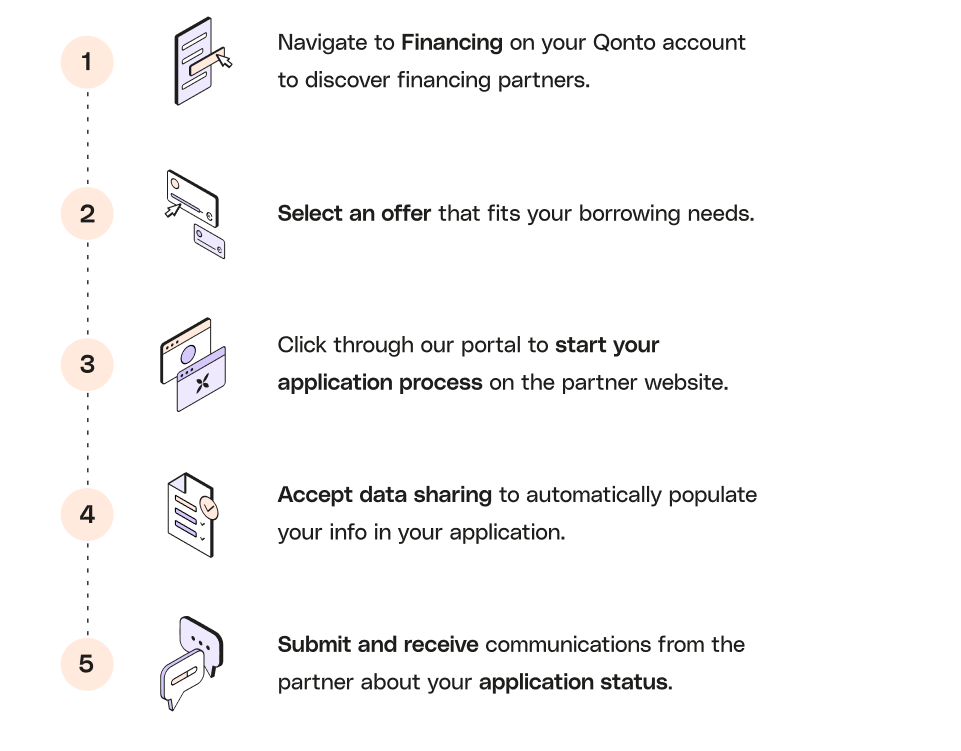 1

Navigate to Financing on your Qonto account to discover financing partners.

2

Select an offer that fits your borrowing needs.

3

Click through our portal to start your application process on the partner website.

4

Accept data sharing to automatically populate your info in your application.

5

Submit and receive communications from the partner about your application status.